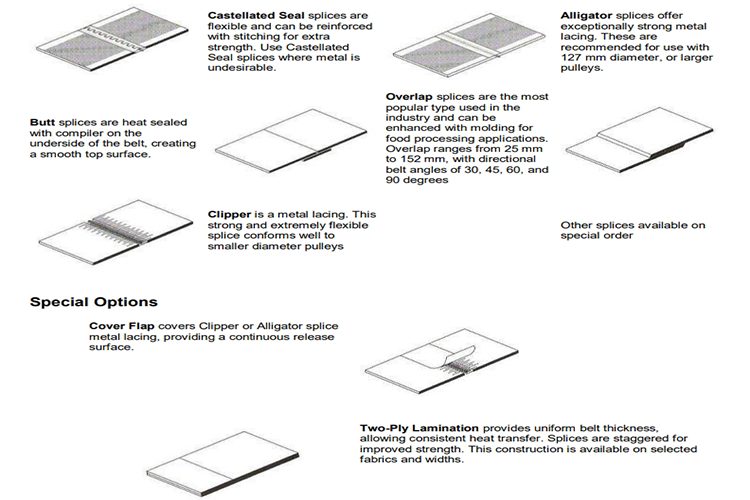 Castellated Seal splices are flexible and can be reinforced with stitching for extra strength. Use Castellated Seal splices where metal is undesirable.

Alligator splices offer exceptionally strong metal lacing. These are recommended for use with 127 mm diameter, or larger pulleys.

Butt splices are heat sealed with compiler on the underside of the belt, creating a smooth top surface.

Overlap splices are the most popular type used in the industry and can be enhanced with molding for food processing applications. Overlap ranges from 25 mm to 152 mm, with directional belt angles of 30, 45, 60, and 90 degrees

Clipper is a metal lacing. This strong and extremely flexible splice conforms well to smaller diameter pulleys

Other splices available on special order

Special Options

Cover Flap covers Clipper or Alligator splice metal lacing, providing a continuous release surface.

Two-Ply Lamination provides uniform belt thickness, allowing consistent heat transfer. Splices are staggered for improved strength. This construction is available on selected fabrics and widths.