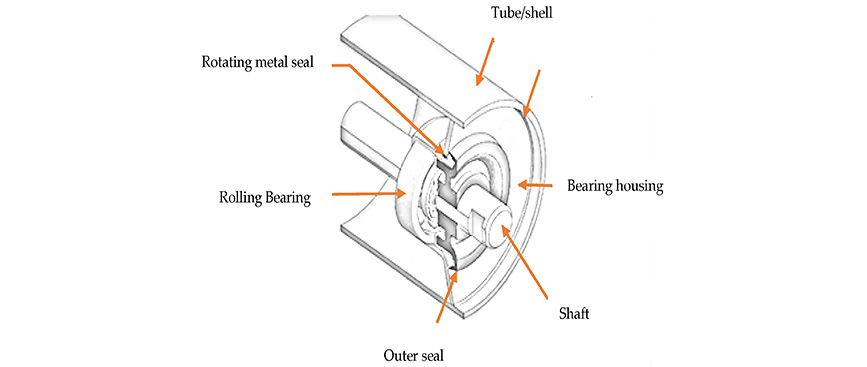 Tube/shell

Rotating metal seal

Rolling Bearing

Bearing housing

Shaft

Outer seal